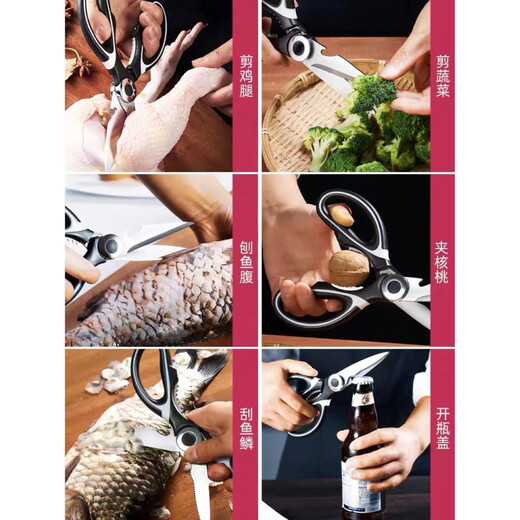 剪鸡腿

剪蔬菜

刨鱼腹

夹核桃

刮鱼鳞

开瓶盖