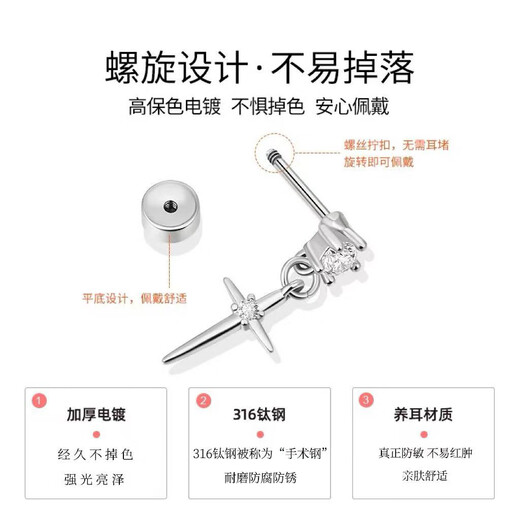 螺旋设计·不易掉落

高保色电镀 不惧掉色 安心佩戴

螺丝拧扣，无需耳堵
旋转即可佩戴

平底设计，佩戴舒适

1
加厚电镀
经久不掉色
强光亮泽

2
316钛钢
316钛钢被称为“手术钢”
耐磨防腐防锈

3
养耳材质
真正防敏 不易红肿
亲肤舒适