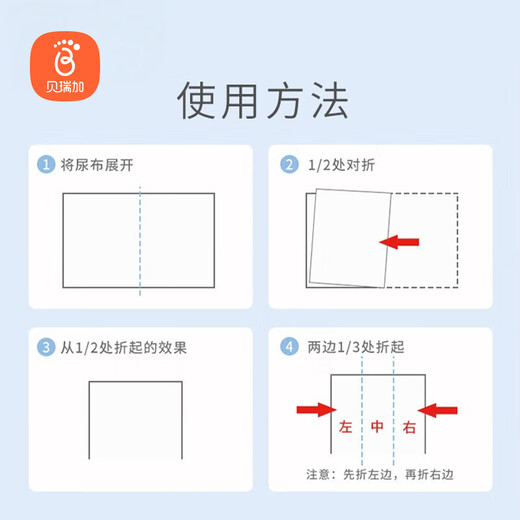 贝瑞加

使用方法

1 将尿布展开

2 1/2处对折

3 从1/2处折起的效果

4 两边1/3处折起

左 中 右

注意：先折左边，再折右边