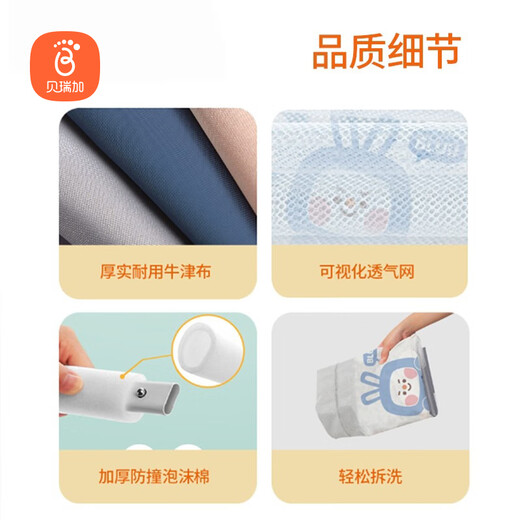 贝瑞加

品质细节

厚实耐用牛津布

可视化透气网

加厚防撞泡沫棉

轻松拆洗