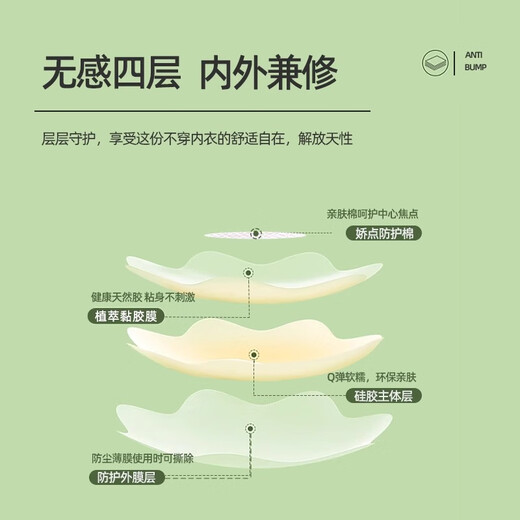 无感四层 内外兼修

ANTI
BUMP

层层守护，享受这份不穿内衣的舒适自在，解放天性

亲肤棉呵护中心焦点
娇点防护棉

健康天然胶 粘身不刺激
植萃黏胶膜

Q弹软糯，环保亲肤
硅胶主体层

防尘薄膜使用时可撕除
防护外膜层