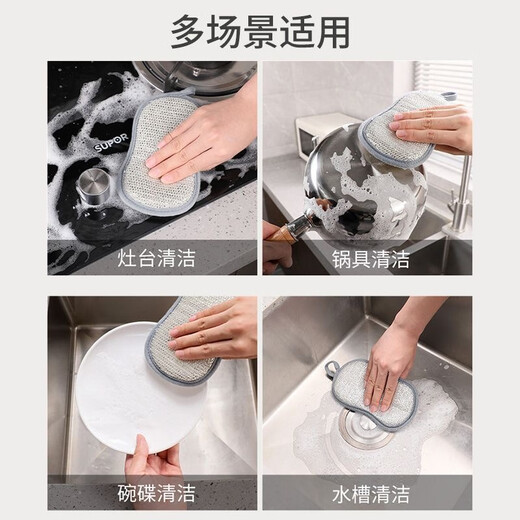 多场景适用

SUPOR

灶台清洁

锅具清洁

碗碟清洁

水槽清洁