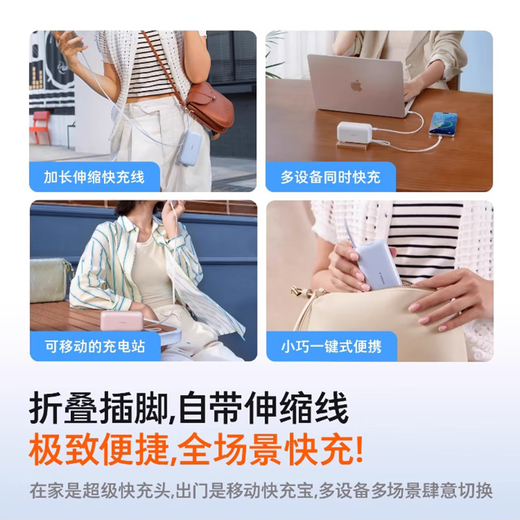 加长伸缩快充线

多设备同时快充

可移动的充电站

小巧一键式便携

折叠插脚,自带伸缩线
极致便捷,全场景快充!

在家是超级快充头,出门是移动快充宝,多设备多场景肆意切换