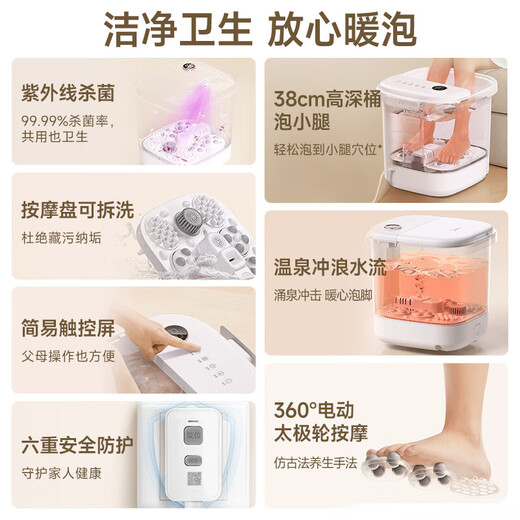 洁净卫生 放心暖泡

紫外线杀菌
99.99%杀菌率，共用也卫生

按摩盘可拆洗
杜绝藏污纳垢

简易触控屏
父母操作也方便

六重安全防护
守护家人健康

复位

38cm高深桶泡小腿
轻松泡到小腿穴位*

温泉冲浪水流
涌泉冲击 暖心泡脚

360°电动太极轮按摩
仿古法养生手法