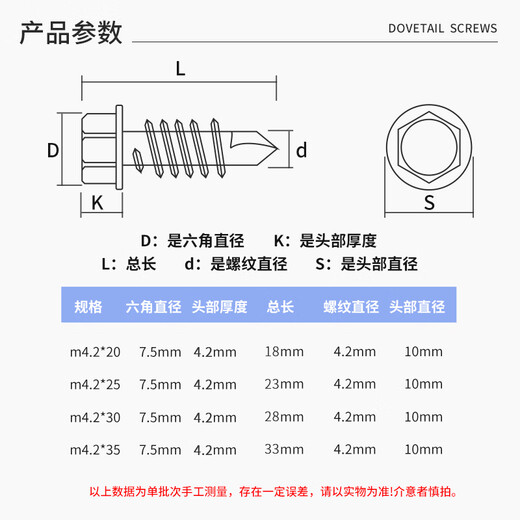 产品参数

DOVETAIL SCREWS

L

D

d

K

S

D：是六角直径　K：是头部厚度
L：总长　d：是螺纹直径　S：是头部直径

| 规格 | 六角直径 | 头部厚度 | 总长 | 螺纹直径 | 头部直径 |
|---|---|---|---|---|---|
| m4.2*20 | 7.5mm | 4.2mm | 18mm | 4.2mm | 10mm |
| m4.2*25 | 7.5mm | 4.2mm | 23mm | 4.2mm | 10mm |
| m4.2*30 | 7.5mm | 4.2mm | 28mm | 4.2mm | 10mm |
| m4.2*35 | 7.5mm | 4.2mm | 33mm | 4.2mm | 10mm |

以上数据为单批次手工测量，存在一定误差，请以实物为准!介意者慎拍。