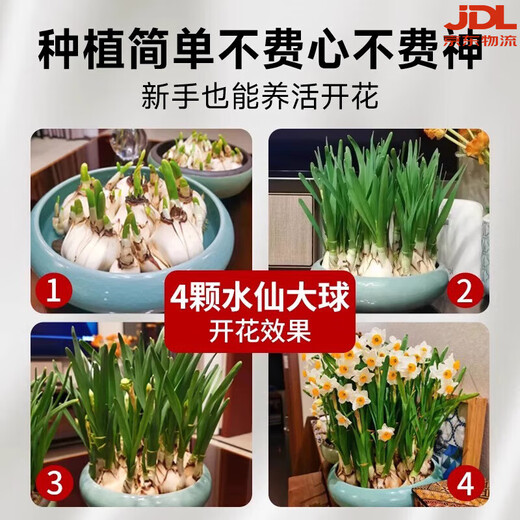 JDL
京东物流

种植简单不费心不费神
新手也能养活开花

1

2

4颗水仙大球
开花效果

3

4