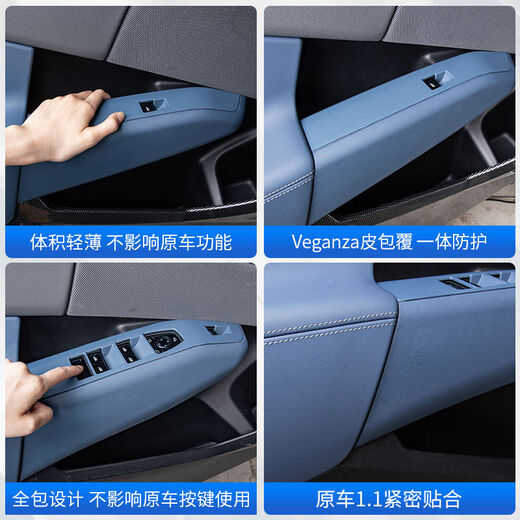 体积轻薄 不影响原车功能

Veganza皮包覆 一体防护

全包设计 不影响原车按键使用

原车1.1紧密贴合