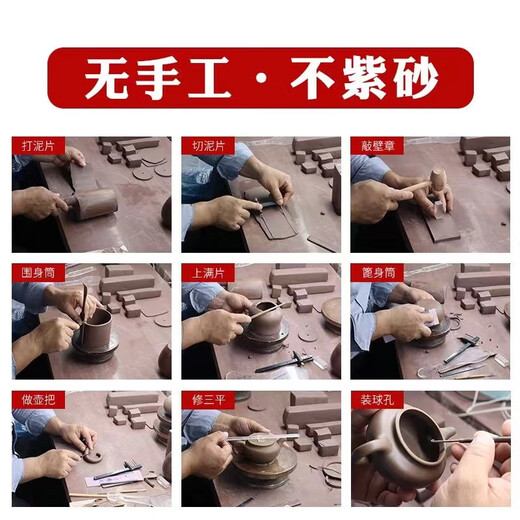 无手工 · 不紫砂

打泥片

切泥片

敲壁章

围身筒

上满片

篦身筒

做壶把

修三平

装球孔