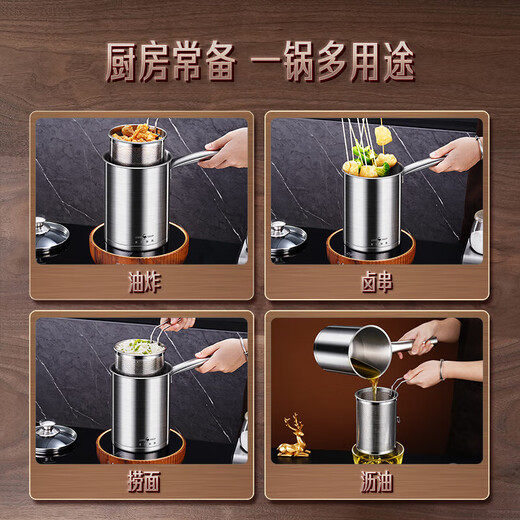 厨房常备 一锅多用途

油炸

卤串

捞面

沥油