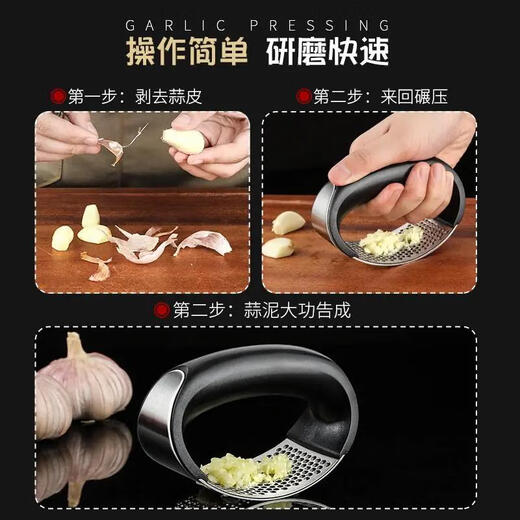 GARLIC PRESSING
操作简单 研磨快速

第一步：剥去蒜皮

第二步：来回碾压

第二步：蒜泥大功告成