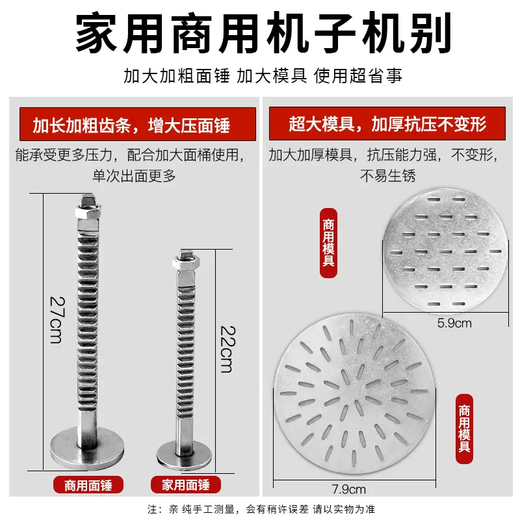 家用商用机子机别

加大加粗面锤 加大模具 使用超省事

加长加粗齿条，增大压面锤

能承受更多压力，配合加大面桶使用，单次出面更多

27cm

22cm

商用面锤

家用面锤

超大模具，加厚抗压不变形

加大加厚模具，抗压能力强，不变形，不易生锈

商用模具

5.9cm

商用模具

7.9cm

注：亲 纯手工测量，会有稍许误差 请以实物为准