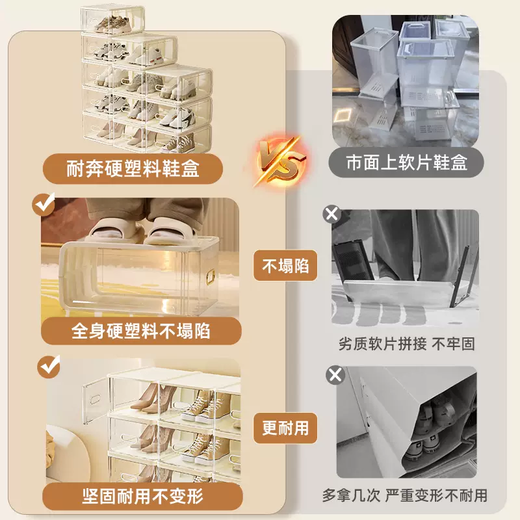 耐奔硬塑料鞋盒

VS

市面上软片鞋盒

不塌陷

全身硬塑料不塌陷

劣质软片拼接 不牢固

更耐用

坚固耐用不变形

多拿几次 严重变形不耐用