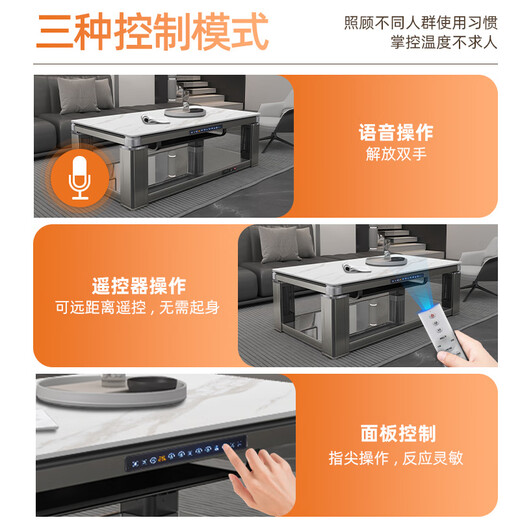 三种控制模式

照顾不同人群使用习惯
掌控温度不求人

语音操作
解放双手

遥控器操作
可远距离遥控，无需起身

面板控制
指尖操作，反应灵敏