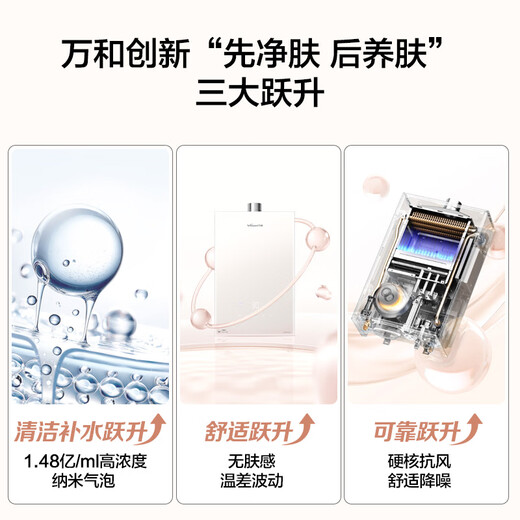 万和创新“先净肤 后养肤”
三大跃升

清洁补水跃升
1.48亿/ml高浓度
纳米气泡

舒适跃升
无肤感
温差波动

可靠跃升
硬核抗风
舒适降噪