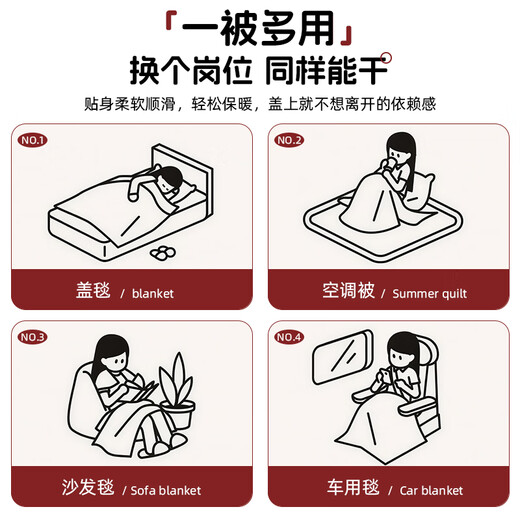 「一被多用」
换个岗位 同样能干

贴身柔软顺滑，轻松保暖，盖上就不想离开的依赖感

NO.1
盖毯 / blanket

NO.2
空调被 / Summer quilt

NO.3
沙发毯 / Sofa blanket

NO.4
车用毯 / Car blanket