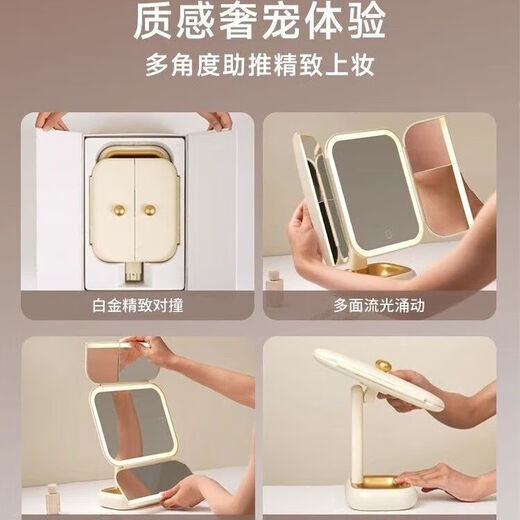 质感奢宠体验
多角度助推精致上妆

白金精致对撞

多面流光涌动