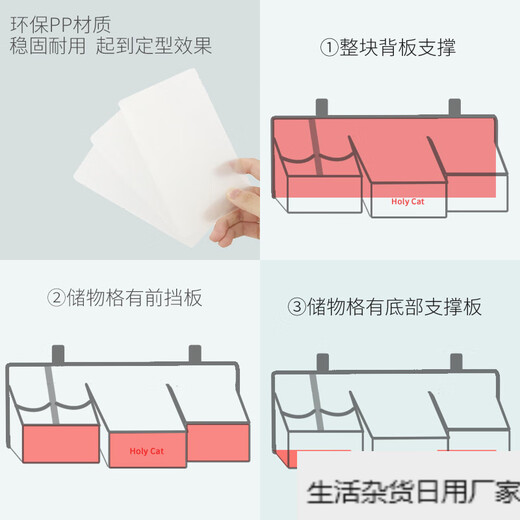 环保PP材质
稳固耐用 起到定型效果

①整块背板支撑

Holy Cat

②储物格有前挡板

Holy Cat

③储物格有底部支撑板

生活杂货日用厂家