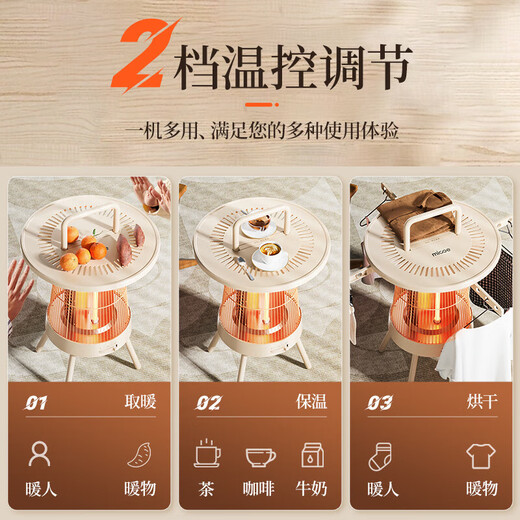 2档温控调节

一机多用、满足您的多种使用体验

micoe

01 取暖

暖人 暖物

02 保温

茶 咖啡 牛奶

03 烘干

暖人 暖物