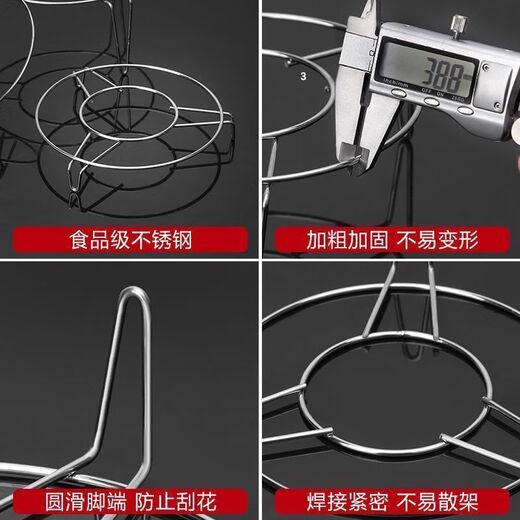 食品级不锈钢

3

3.88

OFF ON ZERO

加粗加固 不易变形

圆滑脚端 防止刮花

焊接紧密 不易散架