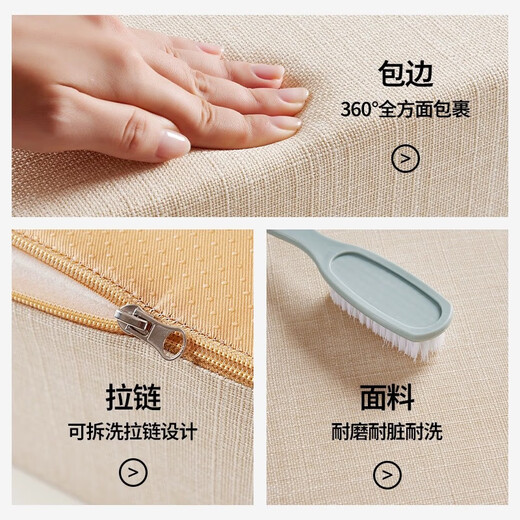 包边
360°全方面包裹
>

拉链
可拆洗拉链设计
>

面料
耐磨耐脏耐洗
>