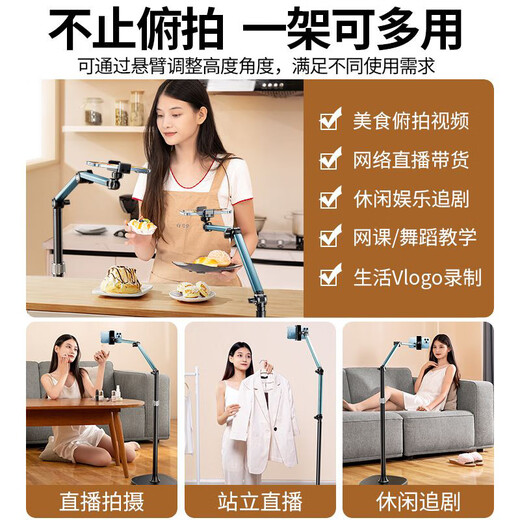 不止俯拍 一架可多用

可通过悬臂调整高度角度，满足不同使用需求

美食俯拍视频

网络直播带货

休闲娱乐追剧

网课/舞蹈教学

生活Vlogo录制

直播拍摄

站立直播

休闲追剧