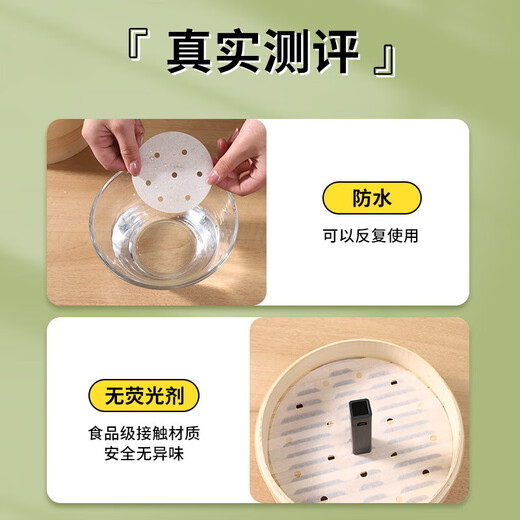 『 真实测评 』

防水

可以反复使用

无荧光剂

食品级接触材质
安全无异味