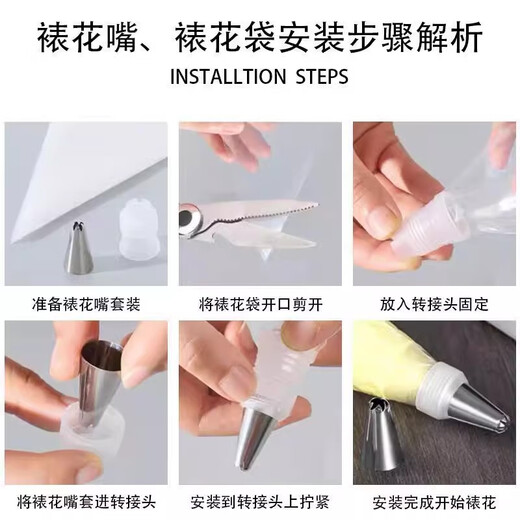 裱花嘴、裱花袋安装步骤解析

INSTALLTION STEPS

准备裱花嘴套装

将裱花袋开口剪开

放入转接头固定

将裱花嘴套进转接头

安装到转接头上拧紧

安装完成开始裱花