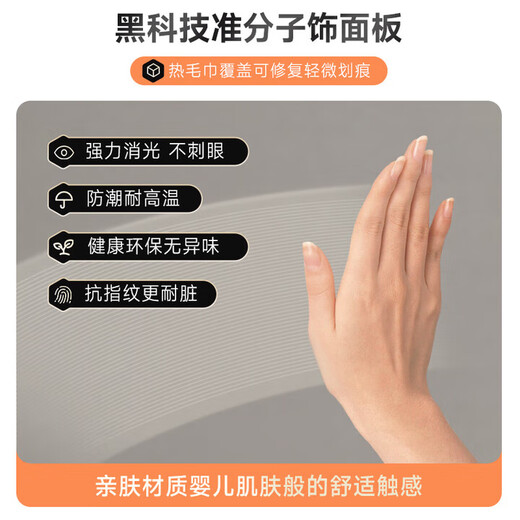 黑科技准分子饰面板

热毛巾覆盖可修复轻微划痕

强力消光 不刺眼

防潮耐高温

健康环保无异味

抗指纹更耐脏

亲肤材质婴儿肌肤般的舒适触感