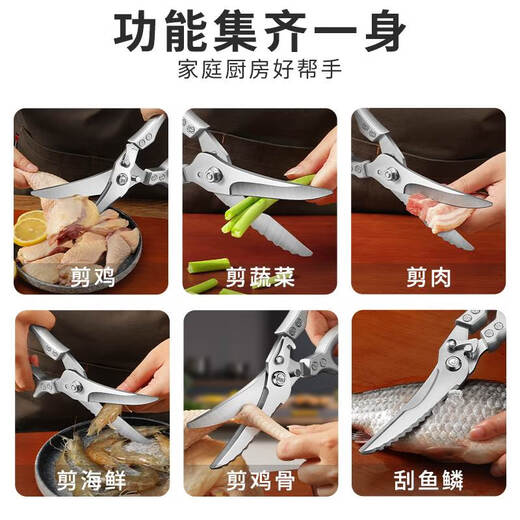 功能集齐一身
家庭厨房好帮手

剪鸡

剪蔬菜

剪肉

剪海鲜

剪鸡骨

刮鱼鳞