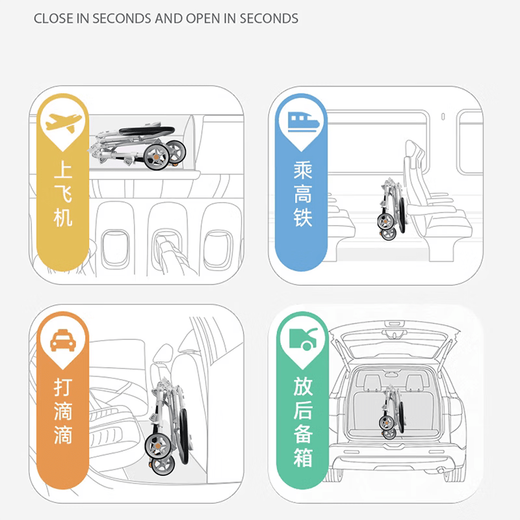 CLOSE IN SECONDS AND OPEN IN SECONDS

上飞机

乘高铁

打滴滴

放后备箱