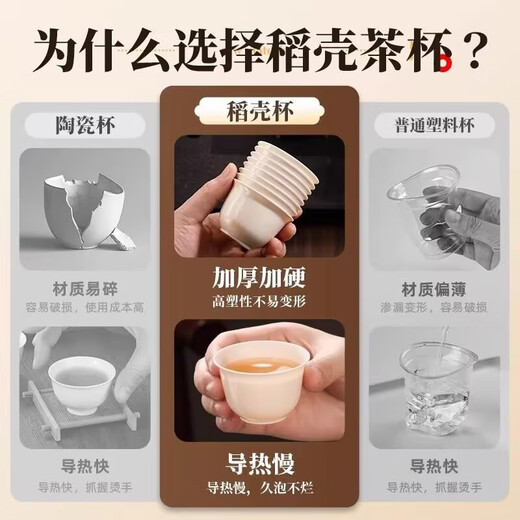 为什么选择稻壳茶杯？

陶瓷杯

材质易碎
容易破损，使用成本高

导热快
导热快，抓握烫手

稻壳杯

加厚加硬
高塑性不易变形

导热慢
导热慢，久泡不烂

普通塑料杯

材质偏薄
渗漏变形，容易破损

导热快
导热快，抓握烫手