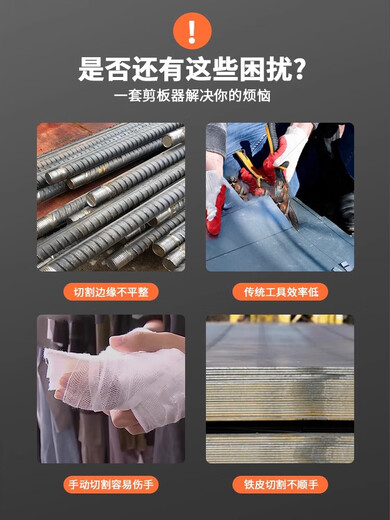 !

是否还有这些困扰?

一套剪板器解决你的烦恼

切割边缘不平整

传统工具效率低

手动切割容易伤手

铁皮切割不顺手