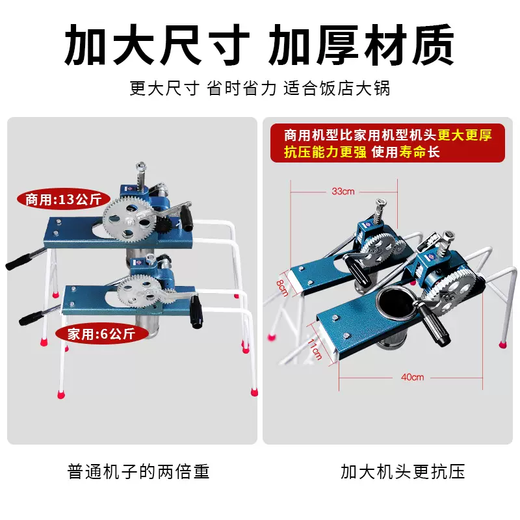 加大尺寸 加厚材质

更大尺寸 省时省力 适合饭店大锅

商用:13公斤

家用:6公斤

普通机子的两倍重

商用机型比家用机型机头更大更厚
抗压能力更强 使用寿命长

33cm

8cm

11cm

40cm

加大机头更抗压