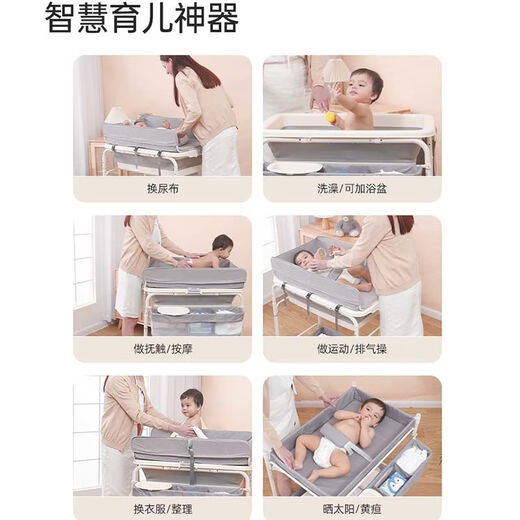 智慧育儿神器

换尿布

洗澡/可加浴盆

做抚触/按摩

做运动/排气操

换衣服/整理

晒太阳/黄疸