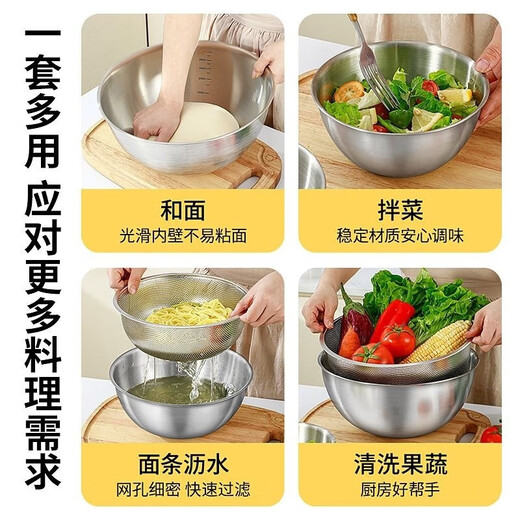 一套多用 应对更多料理需求

和面
光滑内壁不易粘面

拌菜
稳定材质安心调味

面条沥水
网孔细密 快速过滤

清洗果蔬
厨房好帮手