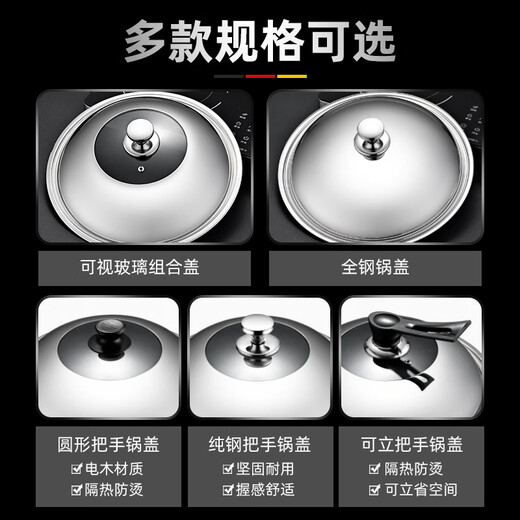 多款规格可选

可视玻璃组合盖

全钢锅盖

圆形把手锅盖
☑电木材质
☑隔热防烫

纯钢把手锅盖
☑坚固耐用
☑握感舒适

可立把手锅盖
☑隔热防烫
☑可立省空间