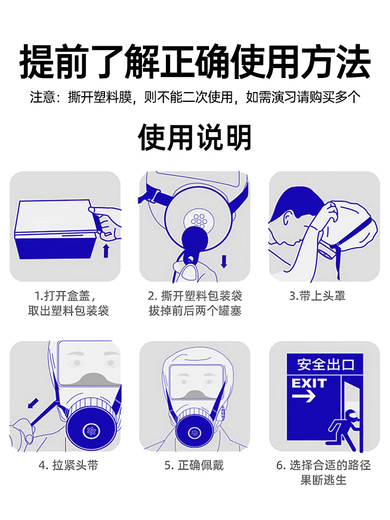 提前了解正确使用方法

注意：撕开塑料膜，则不能二次使用，如需演习请购买多个

使用说明

1.打开盒盖，取出塑料包装袋

2. 撕开塑料包装袋 拔掉前后两个罐塞

3.带上头罩

4. 拉紧头带

5. 正确佩戴

安全出口
EXIT

6. 选择合适的路径 果断逃生