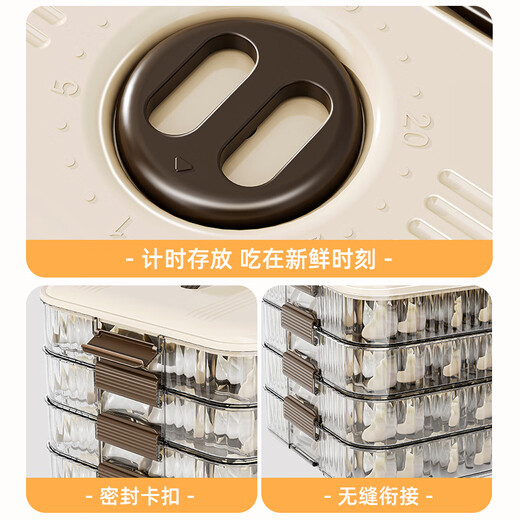 5

20

1

- 计时存放 吃在新鲜时刻 -

- 密封卡扣 -

- 无缝衔接 -