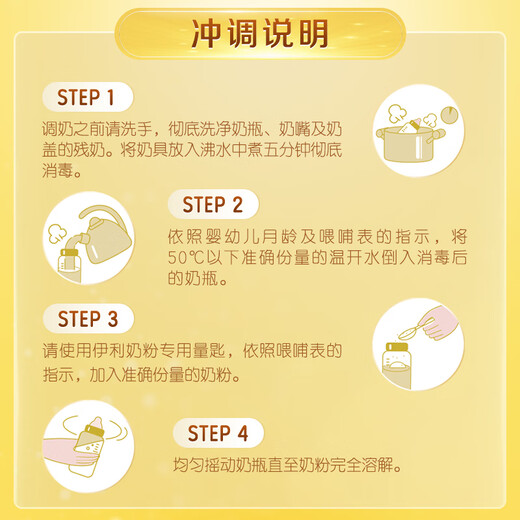 冲调说明

STEP 1

调奶之前请洗手，彻底洗净奶瓶、奶嘴及奶盖的残奶。将奶具放入沸水中煮五分钟彻底消毒。

STEP 2

依照婴幼儿月龄及喂哺表的指示，将50℃以下准确份量的温开水倒入消毒后的奶瓶。

STEP 3

请使用伊利奶粉专用量匙，依照喂哺表的指示，加入准确份量的奶粉。

STEP 4

均匀摇动奶瓶直至奶粉完全溶解。