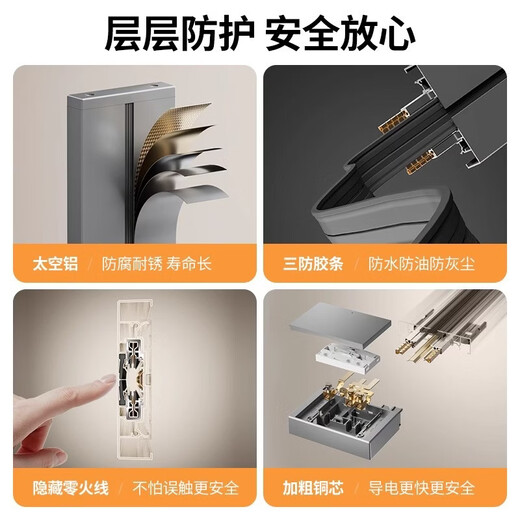 层层防护 安全放心

太空铝 / 防腐耐锈 寿命长

三防胶条 / 防水防油防灰尘

隐藏零火线 / 不怕误触更安全

加粗铜芯 / 导电更快更安全