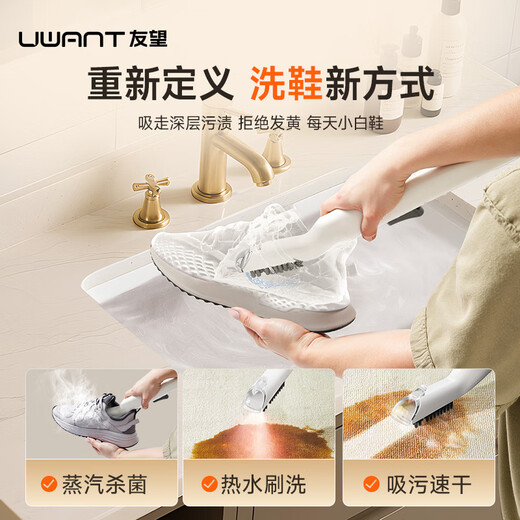 UWANT 友望

重新定义 洗鞋新方式

吸走深层污渍 拒绝发黄 每天小白鞋

蒸汽杀菌

热水刷洗

吸污速干