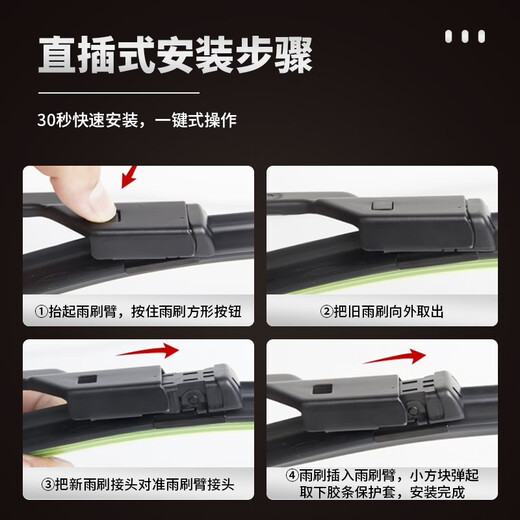 直插式安装步骤

30秒快速安装，一键式操作

①抬起雨刷臂，按住雨刷方形按钮

②把旧雨刷向外取出

③把新雨刷接头对准雨刷臂接头

④雨刷插入雨刷臂，小方块弹起
取下胶条保护套，安装完成