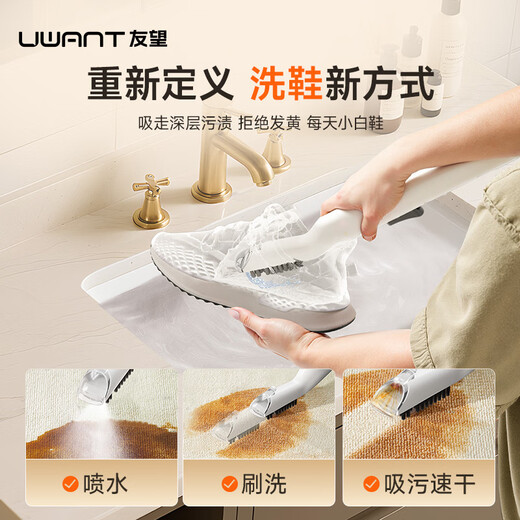 UWANT 友望

重新定义 洗鞋新方式

吸走深层污渍 拒绝发黄 每天小白鞋

喷水

刷洗

吸污速干