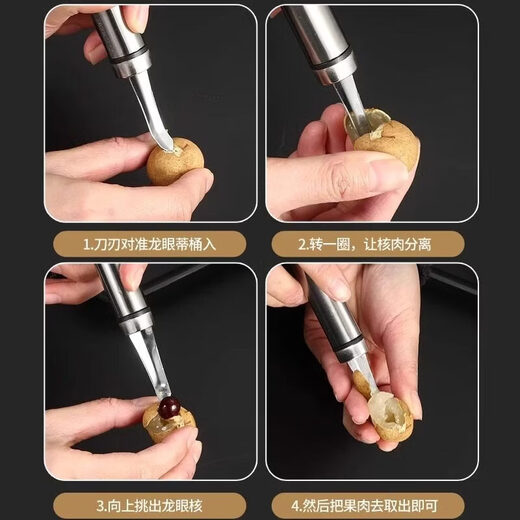 1.刀刃对准龙眼蒂桶入

2.转一圈，让核肉分离

3.向上挑出龙眼核

4.然后把果肉去取出即可