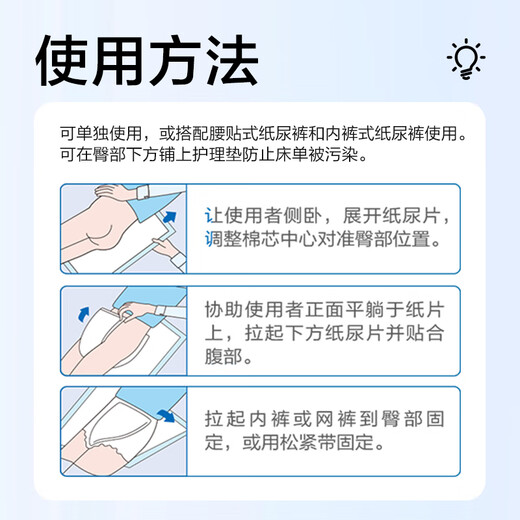 使用方法

可单独使用，或搭配腰贴式纸尿裤和内裤式纸尿裤使用。可在臀部下方铺上护理垫防止床单被污染。

让使用者侧卧，展开纸尿片，调整棉芯中心对准臀部位置。

协助使用者正面平躺于纸片上，拉起下方纸尿片并贴合腹部。

拉起内裤或网裤到臀部固定，或用松紧带固定。