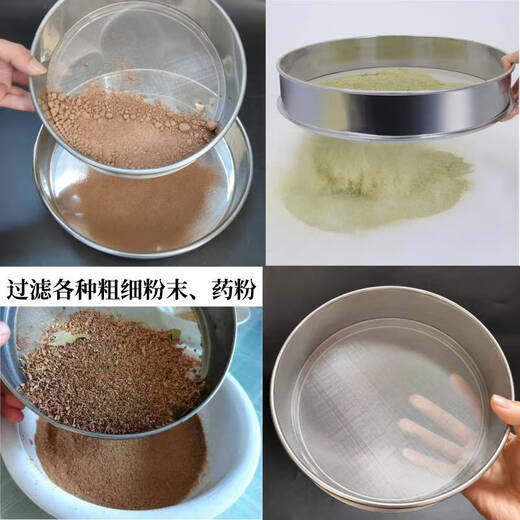 过滤各种粗细粉末、药粉