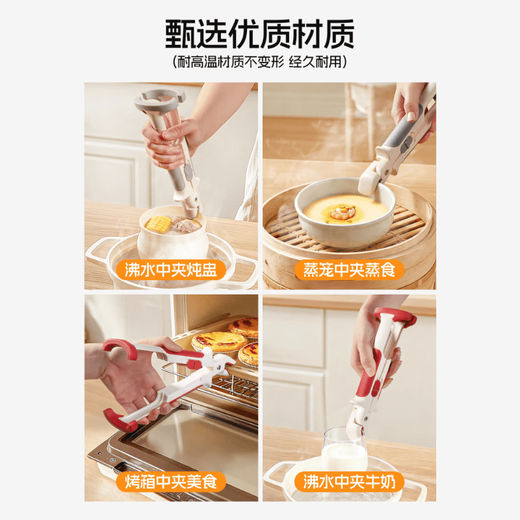 甄选优质材质

(耐高温材质不变形 经久耐用)

沸水中夹炖盅

蒸笼中夹蒸食

烤箱中夹美食

沸水中夹牛奶