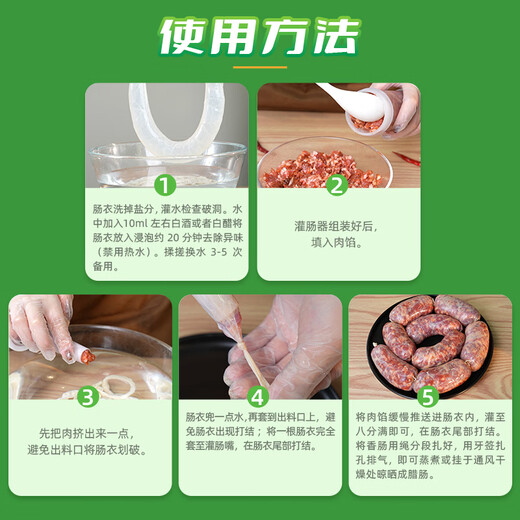 使用方法

1
肠衣洗掉盐分，灌水检查破洞。水中加入10ml 左右白酒或者白醋将肠衣放入浸泡约 20 分钟去除异味（禁用热水）。揉搓换水 3-5 次备用。

2
灌肠器组装好后，填入肉馅。

3
先把肉挤出来一点，避免出料口将肠衣划破。

4
肠衣兜一点水，再套到出料口上，避免肠衣出现打结；将一根肠衣完全套至灌肠嘴，在肠衣尾部打结。

5
将肉馅缓慢推送进肠衣内，灌至八分满即可，在肠衣尾部打结。将香肠用绳分段扎好，用牙签扎孔排气，即可蒸煮或挂于通风干燥处晾晒成腊肠。