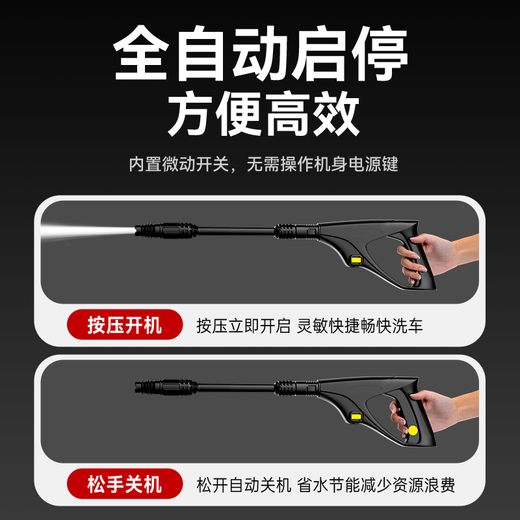 全自动启停
方便高效

内置微动开关，无需操作机身电源键

按压开机

按压立即开启 灵敏快捷畅快洗车

松手关机

松开自动关机 省水节能减少资源浪费