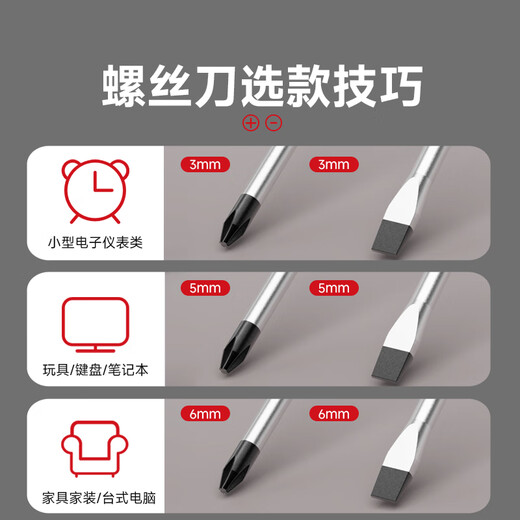 螺丝刀选款技巧

⊕ ⊖

小型电子仪表类

3mm

3mm

玩具/键盘/笔记本

5mm

5mm

家具家装/台式电脑

6mm

6mm